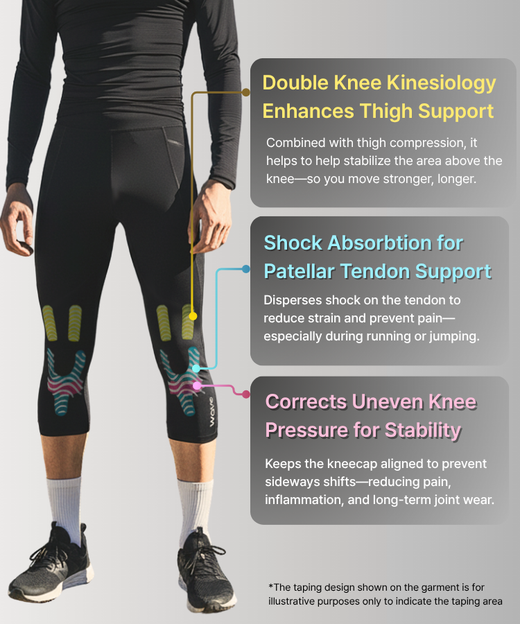 Double Knee Kinesiology Enhances Thigh Support

Combined with thigh compression, it helps to help stabilize the area above the knee—so you move stronger, longer.

Shock Absorbtion for Patellar Tendon Support

Disperses shock on the tendon to reduce strain and prevent pain—especially during running or jumping.

Corrects Uneven Knee Pressure for Stability

Keeps the kneecap aligned to prevent sideways shifts—reducing pain, inflammation, and long-term joint wear.

wave

*The taping design shown on the garment is for illustrative purposes only to indicate the taping area