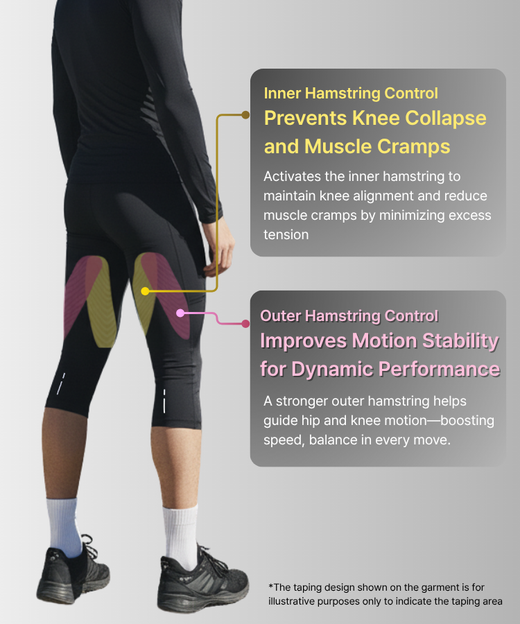 Inner Hamstring Control
Prevents Knee Collapse and Muscle Cramps

Activates the inner hamstring to maintain knee alignment and reduce muscle cramps by minimizing excess tension

Outer Hamstring Control
Improves Motion Stability for Dynamic Performance

A stronger outer hamstring helps guide hip and knee motion—boosting speed, balance in every move.

*The taping design shown on the garment is for illustrative purposes only to indicate the taping area