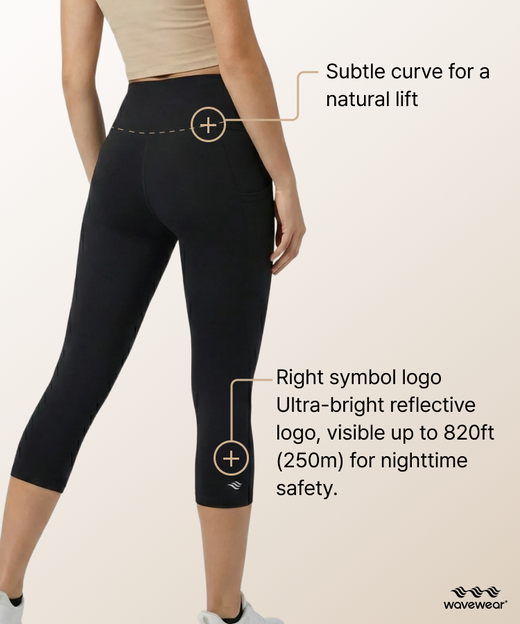 Subtle curve for a natural lift

Right symbol logo
Ultra-bright reflective logo, visible up to 820ft (250m) for nighttime safety.

wavewear®