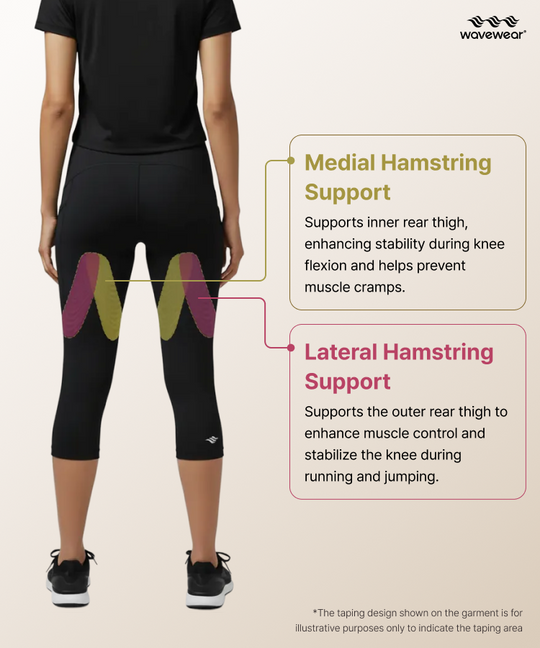 wavewear®

Medial Hamstring Support

Supports inner rear thigh, enhancing stability during knee flexion and helps prevent muscle cramps.

Lateral Hamstring Support

Supports the outer rear thigh to enhance muscle control and stabilize the knee during running and jumping.

*The taping design shown on the garment is for illustrative purposes only to indicate the taping area