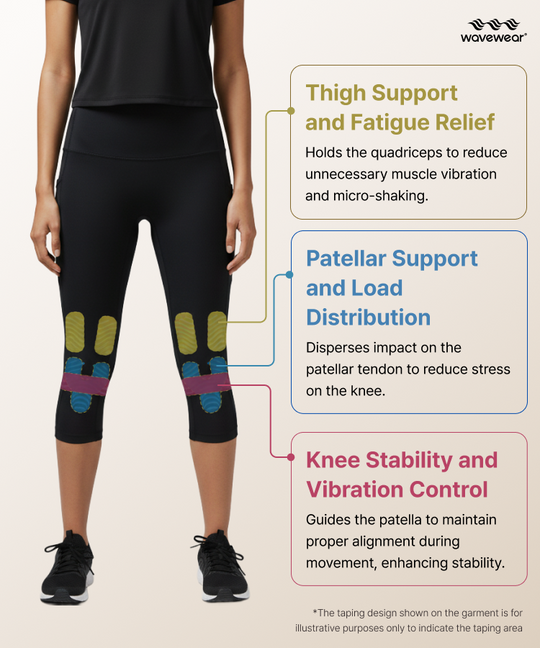 wavewear

Thigh Support and Fatigue Relief

Holds the quadriceps to reduce unnecessary muscle vibration and micro-shaking.

Patellar Support and Load Distribution

Disperses impact on the patellar tendon to reduce stress on the knee.

Knee Stability and Vibration Control

Guides the patella to maintain proper alignment during movement, enhancing stability.

*The taping design shown on the garment is for illustrative purposes only to indicate the taping area