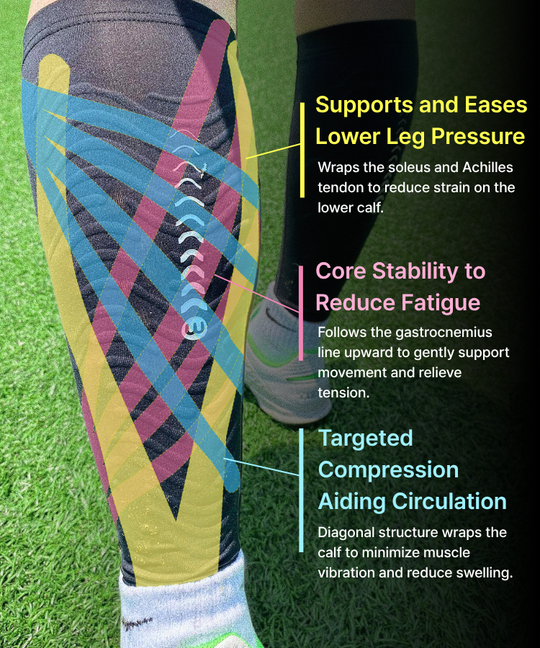 Supports and Eases Lower Leg Pressure

Wraps the soleus and Achilles tendon to reduce strain on the lower calf.

Core Stability to Reduce Fatigue

Follows the gastrocnemius line upward to gently support movement and relieve tension.

Targeted Compression Aiding Circulation

Diagonal structure wraps the calf to minimize muscle vibration and reduce swelling.