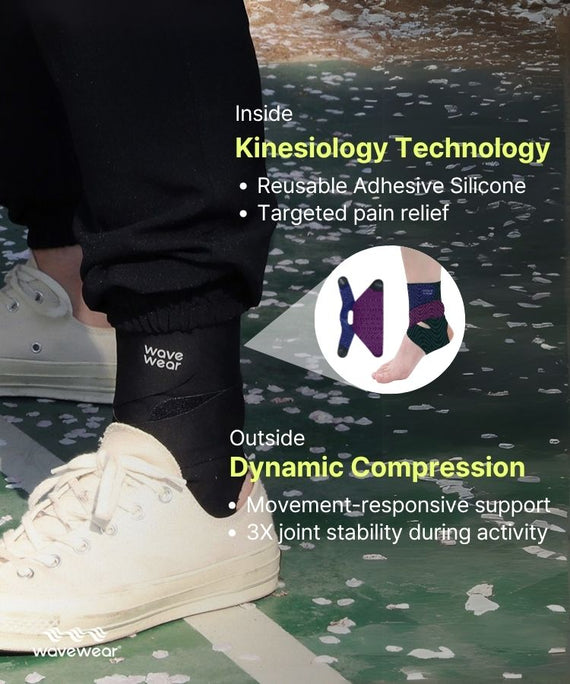 Inside
Kinesiology Technology
• Reusable Adhesive Silicone
• Targeted pain relief

wave wear

Outside
Dynamic Compression
• Movement-responsive support
• 3X joint stability during activity

wavewear