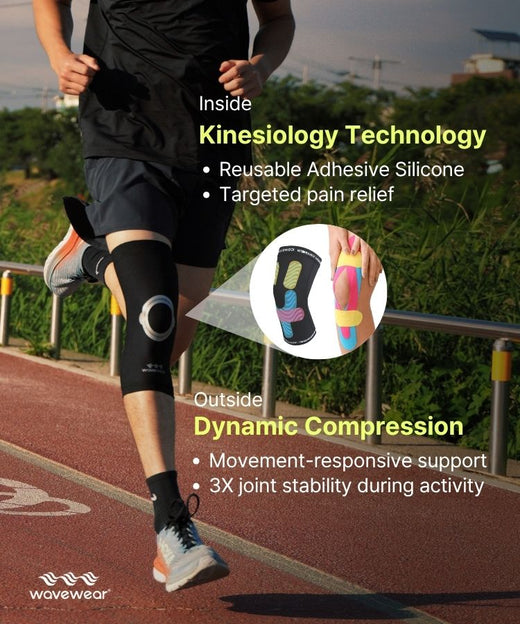 Inside
Kinesiology Technology
• Reusable Adhesive Silicone
• Targeted pain relief

Outside
Dynamic Compression
• Movement-responsive support
• 3X joint stability during activity

wavewear